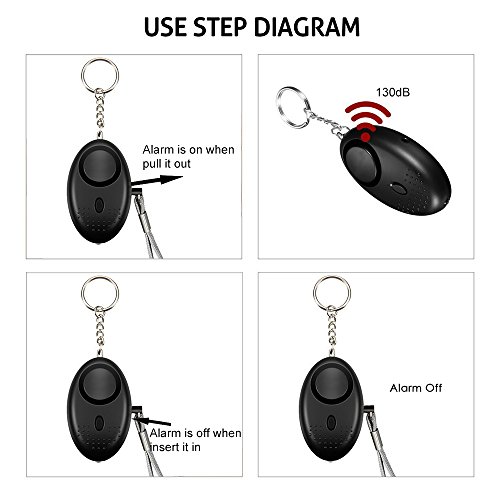 USE STEP DIAGRAM

Alarm is on when pull it out

130dB

Alarm is off when insert it in

Alarm Off