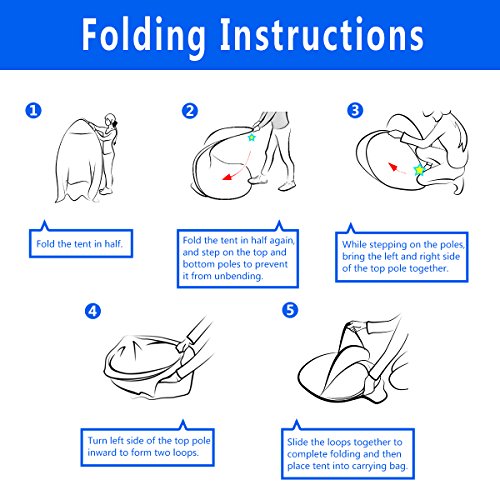 Folding Instructions

1

Fold the tent in half.

2

Fold the tent in half again, and step on the top and bottom poles to prevent it from unbending.

3

While stepping on the poles, bring the left and right side of the top pole together.

4

Turn left side of the top pole inward to form two loops.

5

Slide the loops together to complete folding and then place tent into carrying bag.