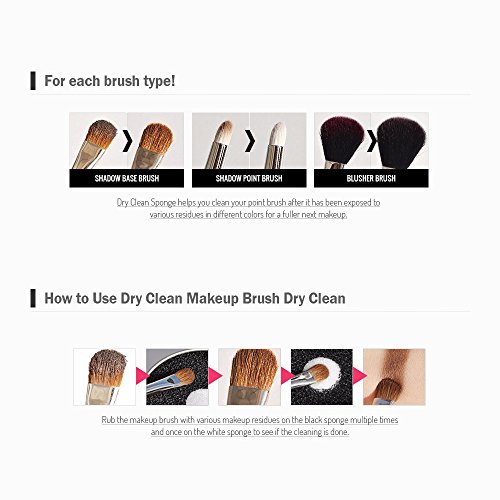 For each brush type!

SHADOW BASE BRUSH

SHADOW POINT BRUSH

BLUSHER BRUSH

Dry Clean Sponge helps you clean your point brush after it has been exposed to various residues in different colors for a fuller next makeup.

How to Use Dry Clean Makeup Brush Dry Clean

Rub the makeup brush with various makeup residues on the black sponge multiple times and once on the white sponge to see if the cleaning is done.