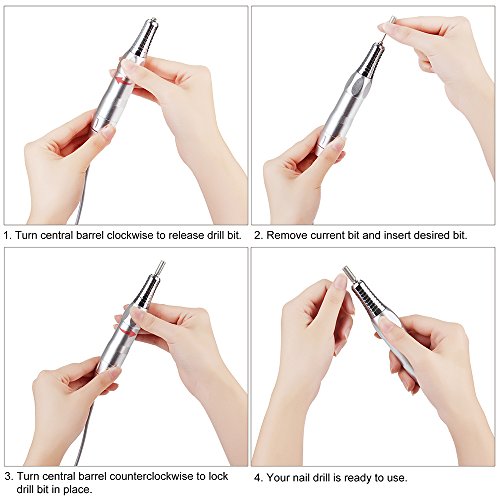 1. Turn central barrel clockwise to release drill bit.

2. Remove current bit and insert desired bit.

3. Turn central barrel counterclockwise to lock drill bit in place.

4. Your nail drill is ready to use.