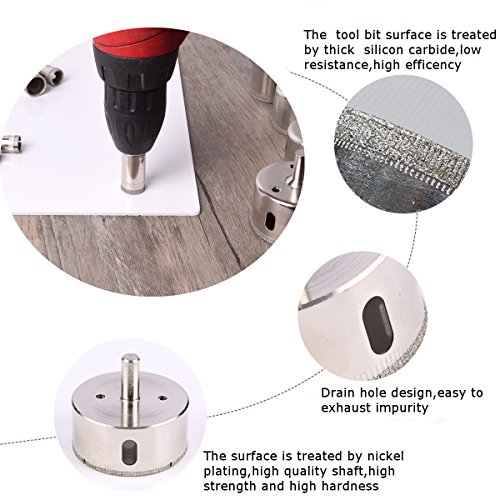 The tool bit surface is treated by thick silicon carbide,low resistance,high efficency

Drain hole design,easy to exhaust impurity

The surface is treated by nickel plating,high quality shaft,high strength and high hardness