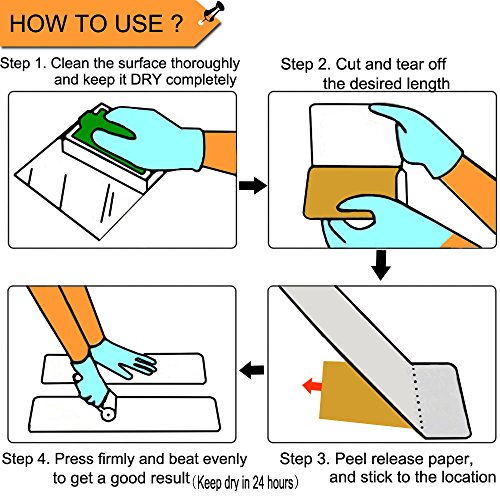 HOW TO USE ?

Step 1. Clean the surface thoroughly and keep it DRY completely

Step 2. Cut and tear off the desired length

Step 4. Press firmly and beat evenly to get a good result (Keep dry in 24 hours)

Step 3. Peel release paper, and stick to the location