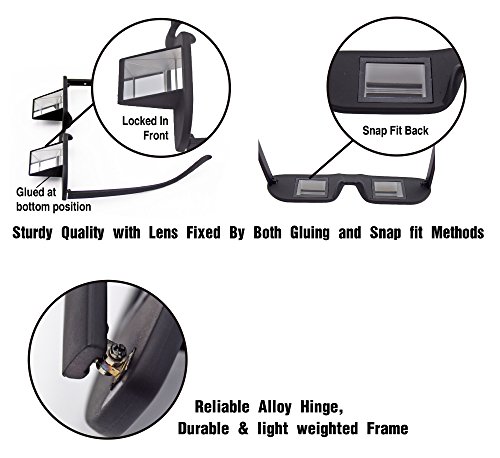 Locked In Front

Glued at bottom position

Snap Fit Back

Sturdy Quality with Lens Fixed By Both Gluing and Snap fit Methods

Reliable Alloy Hinge,
Durable & light weighted Frame