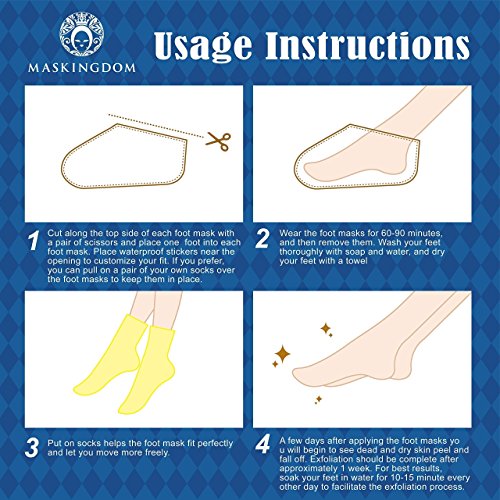 MASKINGDOM

Usage Instructions

1 Cut along the top side of each foot mask with a pair of scissors and place one foot into each foot mask. Place waterproof stickers near the opening to customize your fit. If you prefer, you can pull on a pair of your own socks over the foot masks to keep them in place.

2 Wear the foot masks for 60-90 minutes, and then remove them. Wash your feet thoroughly with soap and water, and dry your feet with a towel

3 Put on socks helps the foot mask fit perfectly and let you move more freely.

4 A few days after applying the foot masks yo u will begin to see dead and dry skin peel and fall off. Exfoliation should be complete after approximately 1 week. For best results, soak your feet in water for 10-15 minute every other day to facilitate the exfoliation process.