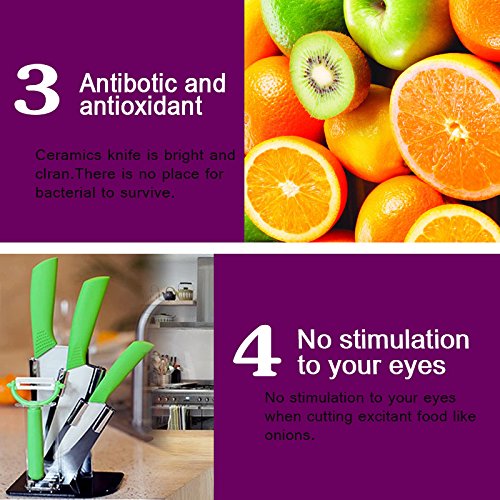 3 Antibotic and antioxidant

Ceramics knife is bright and clran.There is no place for bacterial to survive.

4 No stimulation to your eyes

No stimulation to your eyes when cutting excitant food like onions.