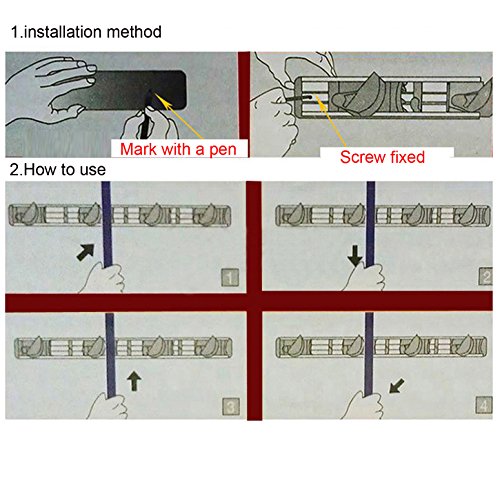 1.installation method

Mark with a pen

Screw fixed

2.How to use

1

2

3

4