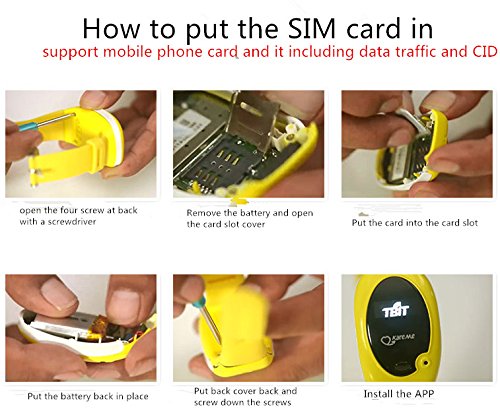 How to put the SIM card in
support mobile phone card and it including data traffic and CID

open the four screw at back with a screwdriver

Remove the battery and open the card slot cover

Put the card into the card slot

Put the battery back in place

Put back cover back and screw down the screws

TBIT
KareMe

Install the APP