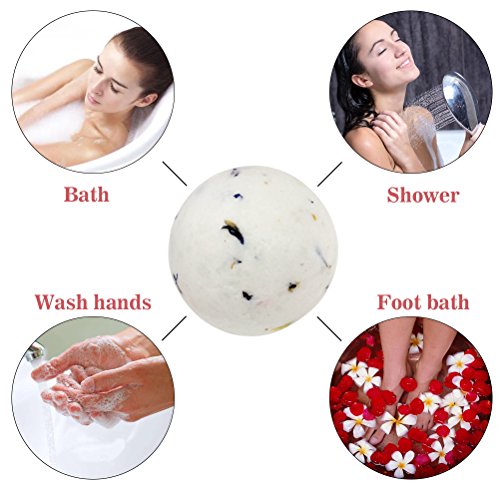 Bath

Shower

Wash hands

Foot bath