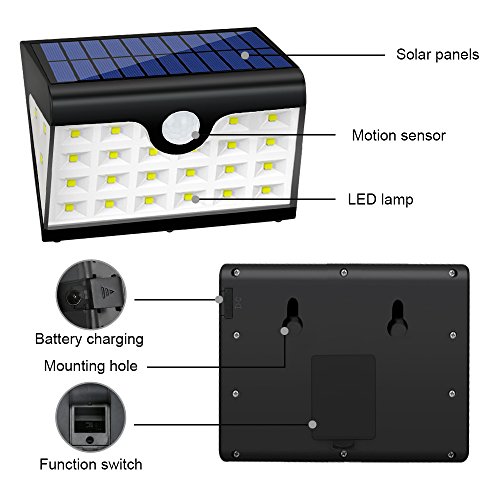 Solar panels

Motion sensor

LED lamp

Battery charging

Mounting hole

Function switch