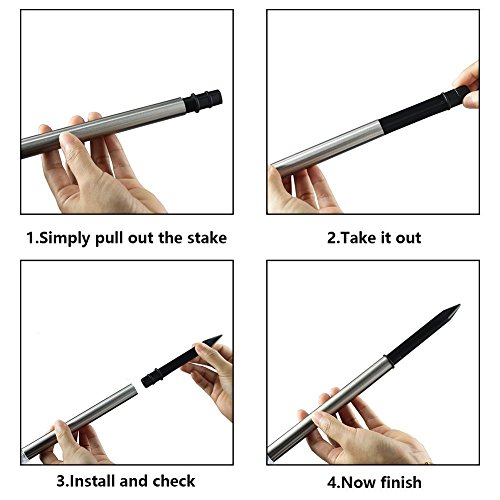 1.Simply pull out the stake

2.Take it out

3.Install and check

4.Now finish