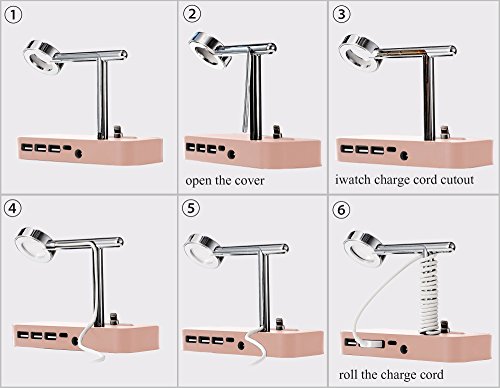 ①

②

open the cover

③

iwatch charge cord cutout

④

⑤

⑥

roll the charge cord