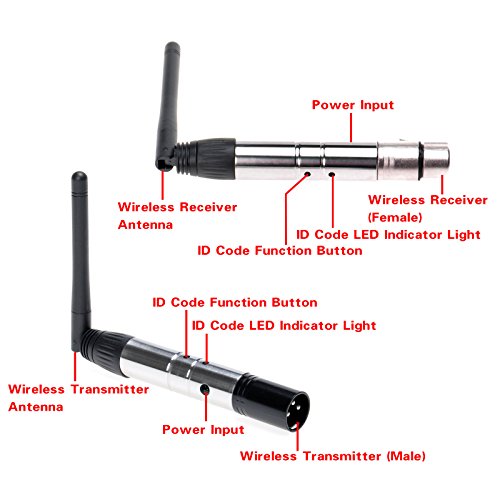 Power Input

Wireless Receiver Antenna

Wireless Receiver (Female)

ID Code LED Indicator Light

ID Code Function Button

ID Code Function Button

ID Code LED Indicator Light

Wireless Transmitter Antenna

Power Input

Wireless Transmitter (Male)