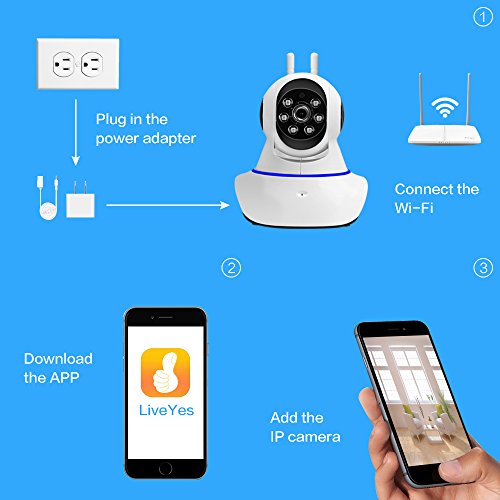 ①

Plug in the power adapter

Connect the Wi-Fi

②

③

Download the APP

LiveYes

Add the IP camera