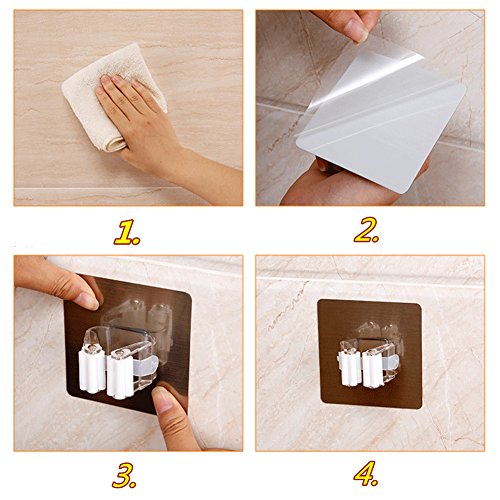 1.

2.

3.

4.