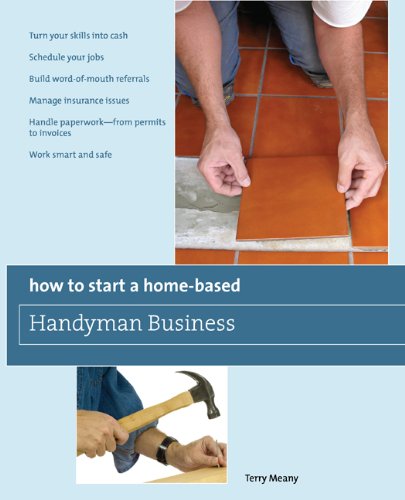 Turn your skills into cash

Schedule your jobs

Build word-of-mouth referrals

Manage insurance issues

Handle paperwork—from permits to invoices

Work smart and safe

how to start a home-based

Handyman Business

Terry Meany