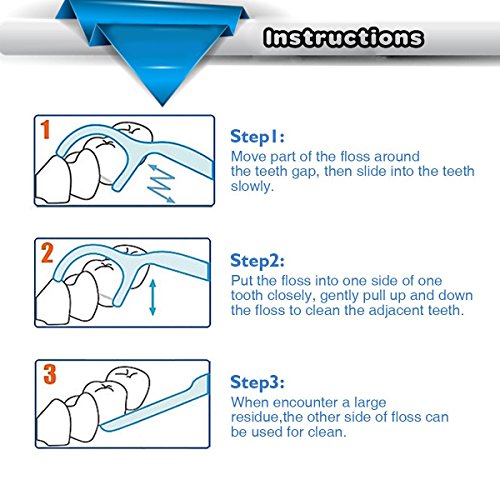 Instructions

1

Step1:
Move part of the floss around the teeth gap, then slide into the teeth slowly.

2

Step2:
Put the floss into one side of one tooth closely, gently pull up and down the floss to clean the adjacent teeth.

3

Step3:
When encounter a large residue,the other side of floss can be used for clean.