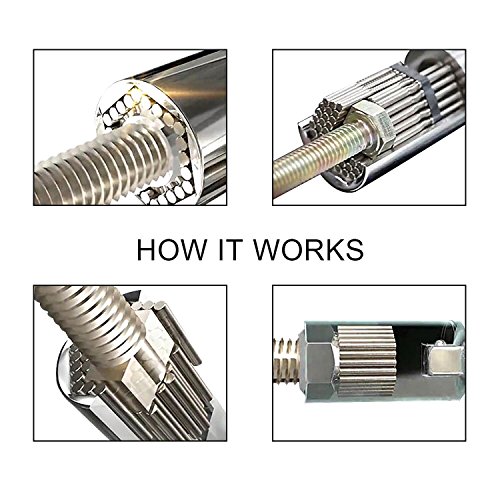 HOW IT WORKS