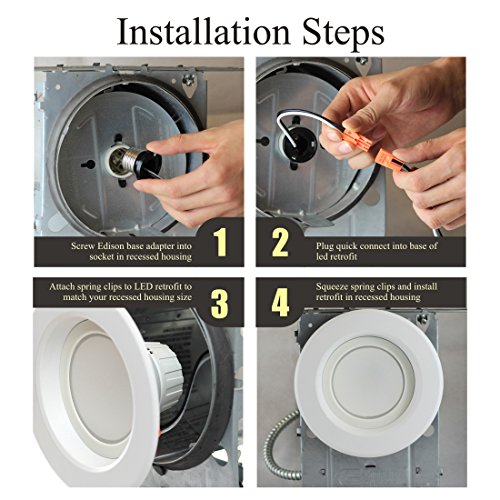 Installation Steps

Screw Edison base adapter into socket in recessed housing

1

2

Plug quick connect into base of led retrofit

Attach spring clips to LED retrofit to match your recessed housing size

3

4

Squeeze spring clips and install retrofit in recessed housing