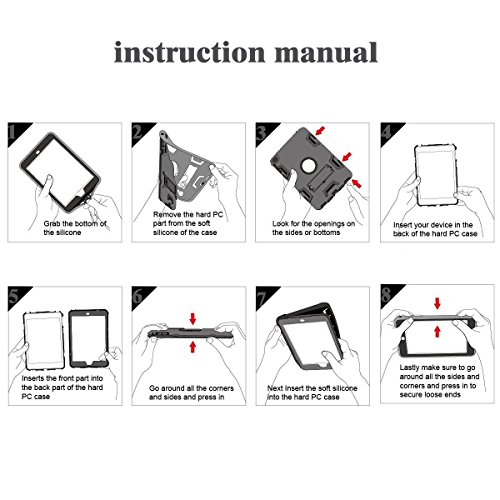 instruction manual

1
Grab the bottom of the silicone

2
Remove the hard PC part from the soft silicone of the case

3
Look for the openings on the sides or bottoms

4
Insert your device in the back of the hard PC case

5
Inserts the front part into the back part of the hard PC case

6
Go around all the corners and sides and press in

7
Next insert the soft silicone into the hard PC case

8
Lastly make sure to go around all the sides and corners and press in to secure loose ends