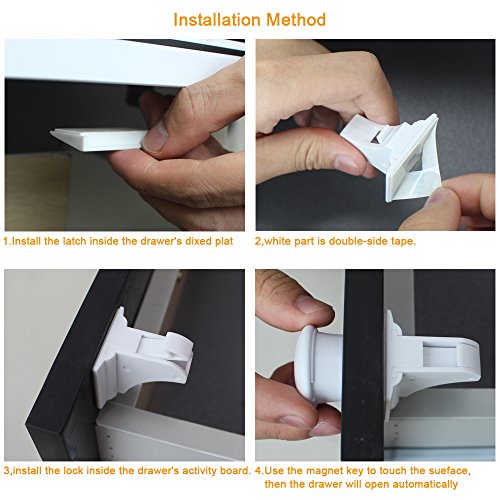 Installation Method

1.Install the latch inside the drawer's dixed plat

2,white part is double-side tape.

3,install the lock inside the drawer's activity board.

4.Use the magnet key to touch the sueface, then the drawer will open automatically