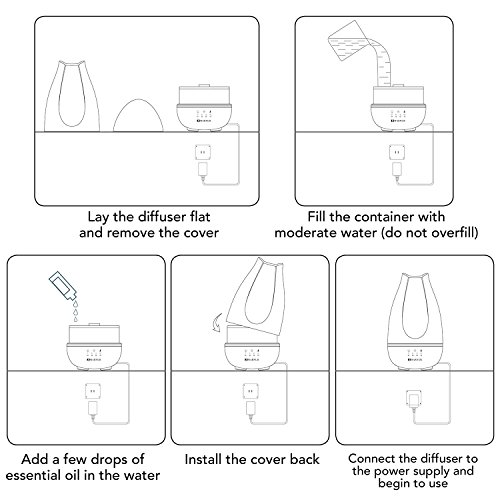 Lay the diffuser flat and remove the cover

Fill the container with moderate water (do not overfill)

Add a few drops of essential oil in the water

Install the cover back

Connect the diffuser to the power supply and begin to use