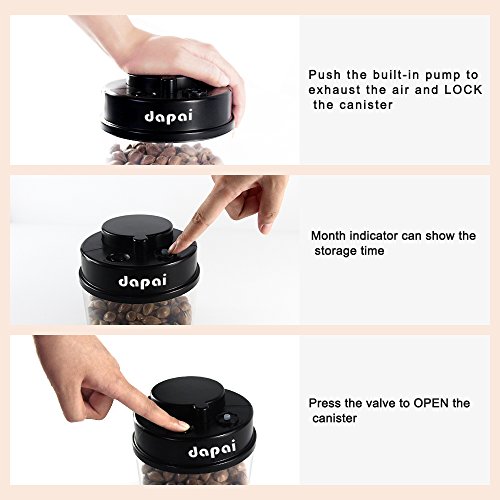 dapai

Push the built-in pump to exhaust the air and LOCK the canister

dapai

Month indicator can show the storage time

dapai

Press the valve to OPEN the canister