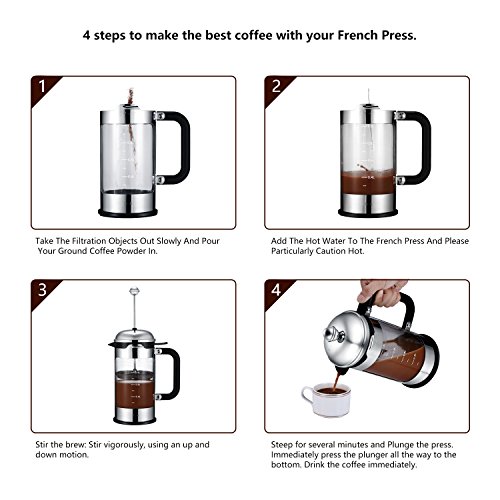 4 steps to make the best coffee with your French Press.

1

Take The Filtration Objects Out Slowly And Pour Your Ground Coffee Powder In.

2

Add The Hot Water To The French Press And Please Particularly Caution Hot.

3

Stir the brew: Stir vigorously, using an up and down motion.

4

Steep for several minutes and Plunge the press. Immediately press the plunger all the way to the bottom. Drink the coffee immediately.