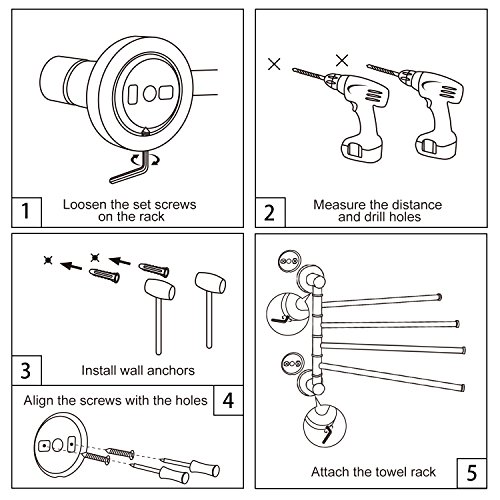 1
Loosen the set screws on the rack

2
Measure the distance and drill holes

3
Install wall anchors

Align the screws with the holes
4

Attach the towel rack
5