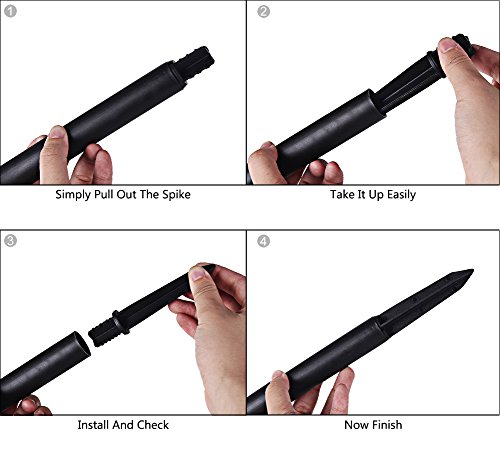 1

Simply Pull Out The Spike

2

Take It Up Easily

3

Install And Check

4

Now Finish