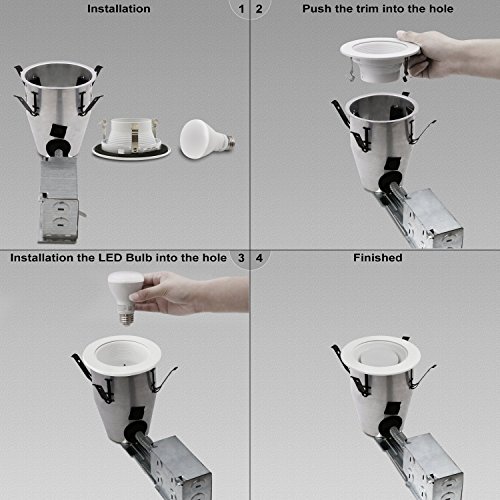 Installation 1

2 Push the trim into the hole

Installation the LED Bulb into the hole 3

4 Finished