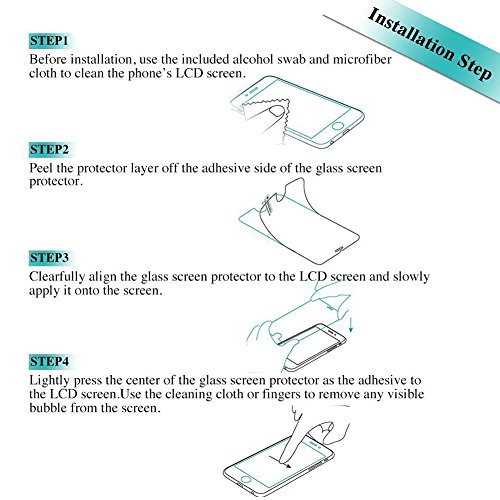 Installation Step

STEP1
Before installation, use the included alcohol swab and microfiber cloth to clean the phone's LCD screen.

STEP2
Peel the protector layer off the adhesive side of the glass screen protector.

STEP3
Clearfully align the glass screen protector to the LCD screen and slowly apply it onto the screen.

STEP4
Lightly press the center of the glass screen protector as the adhesive to the LCD screen.Use the cleaning cloth or fingers to remove any visible bubble from the screen.