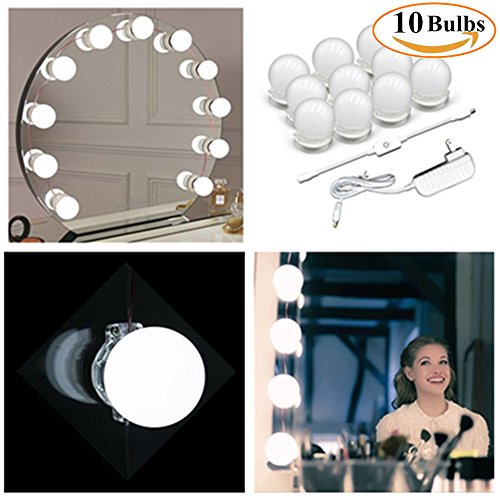 10 Bulbs