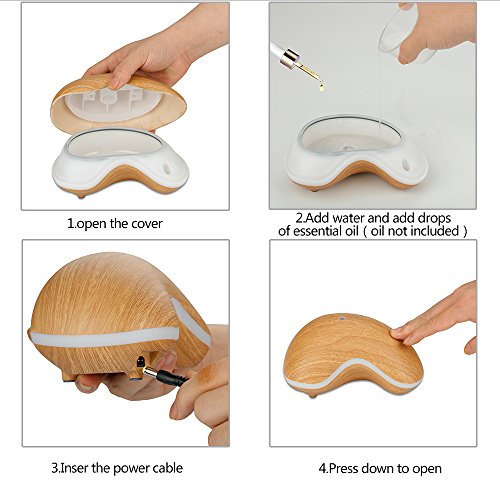 1.open the cover

2.Add water and add drops of essential oil ( oil not included )

3.Inser the power cable

4.Press down to open