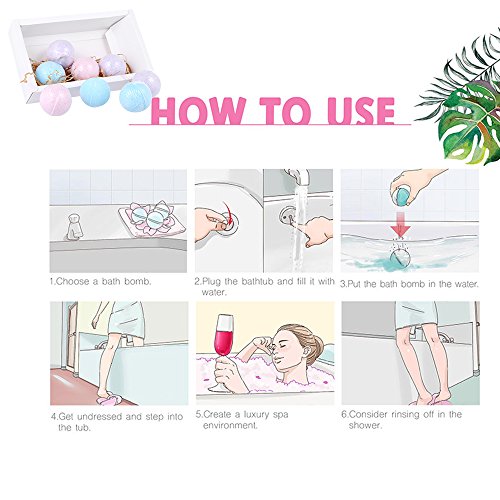 HOW TO USE

1.Choose a bath bomb.

2.Plug the bathtub and fill it with water.

3.Put the bath bomb in the water.

4.Get undressed and step into the tub.

5.Create a luxury spa environment.

6.Consider rinsing off in the shower.