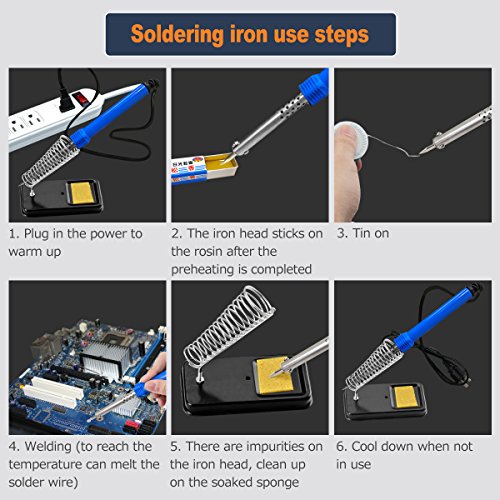 Soldering iron use steps

1. Plug in the power to warm up

2. The iron head sticks on the rosin after the preheating is completed

3. Tin on

4. Welding (to reach the temperature can melt the solder wire)

5. There are impurities on the iron head, clean up on the soaked sponge

6. Cool down when not in use