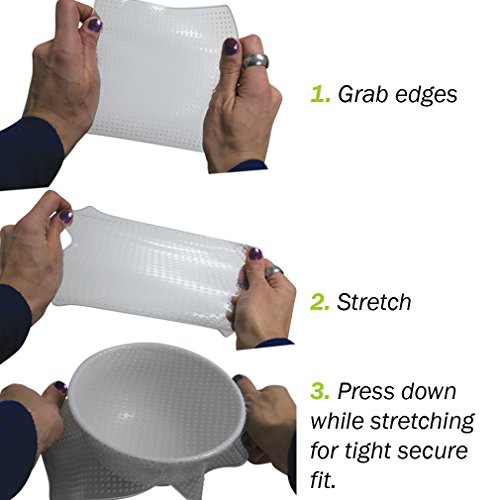 1. Grab edges

2. Stretch

3. Press down while stretching for tight secure fit.