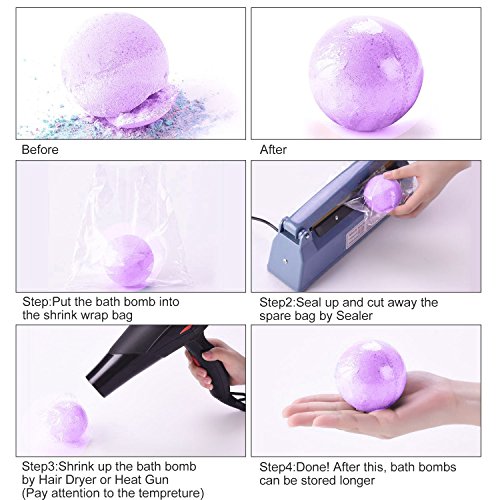 Before

After

Step:Put the bath bomb into the shrink wrap bag

Step2:Seal up and cut away the spare bag by Sealer

Step3:Shrink up the bath bomb by Hair Dryer or Heat Gun (Pay attention to the tempreture)

Step4:Done! After this, bath bombs can be stored longer