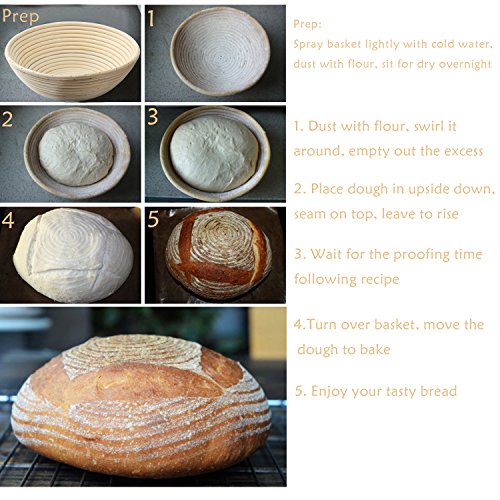 Prep

1

2

3

4

5

Prep:
Spray basket lightly with cold water, dust with flour, sit for dry overnight

1. Dust with flour, swirl it around, empty out the excess

2. Place dough in upside down, seam on top, leave to rise

3. Wait for the proofing time following recipe

4.Turn over basket, move the dough to bake

5. Enjoy your tasty bread