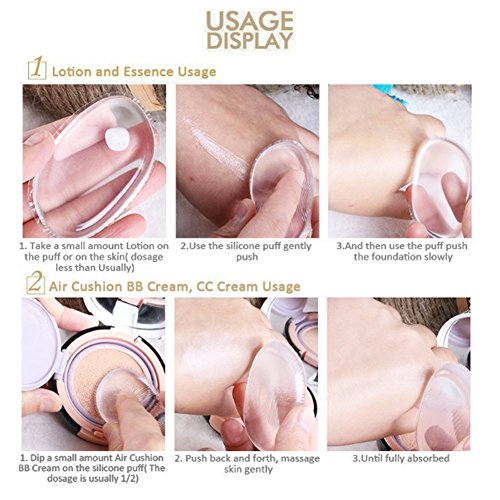 USAGE
DISPLAY

1 Lotion and Essence Usage

1. Take a small amount Lotion on the puff or on the skin( dosage less than Usually)

2.Use the silicone puff gently push

3.And then use the puff push the foundation slowly

2 Air Cushion BB Cream, CC Cream Usage

1. Dip a small amount Air Cushion BB Cream on the silicone puff( The dosage is usually 1/2)

2. Push back and forth, massage skin gently

3.Until fully absorbed