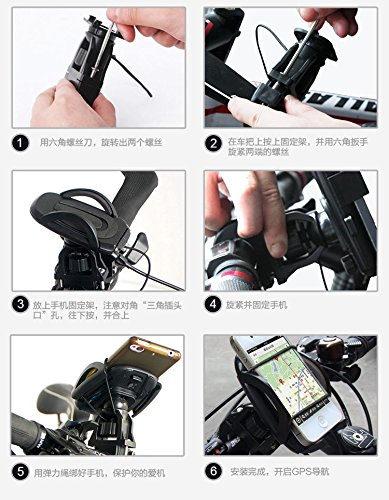 1 用六角螺丝刀，旋转出两个螺丝

2 在车把上按上固定架，并用六角扳手旋紧两端的螺丝

3 放上手机固定架，注意对角“三角插头口”孔，往下按，并合上

4 旋紧并固定手机

5 用弹力绳绑好手机，保护你的爱机

6 安装完成，开启GPS导航