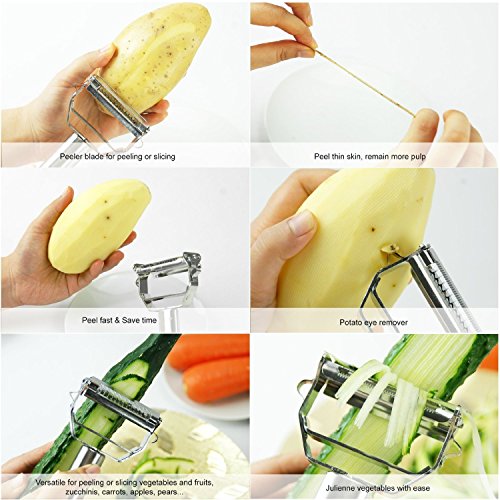 Peeler blade for peeling or slicing

Peel thin skin, remain more pulp

Peel fast & Save time

Potato eye remover

Versatile for peeling or slicing vegetables and fruits, zucchinis, carrots, apples, pears...

Julienne vegetables with ease