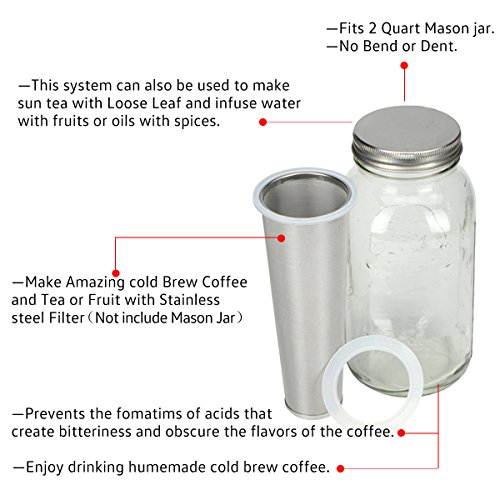 —Fits 2 Quart Mason jar.
—No Bend or Dent.

—This system can also be used to make sun tea with Loose Leaf and infuse water with fruits or oils with spices.

—Make Amazing cold Brew Coffee and Tea or Fruit with Stainless steel Filter（Not include Mason Jar）

—Prevents the fomatims of acids that create bitteriness and obscure the flavors of the coffee.

—Enjoy drinking humemade cold brew coffee.