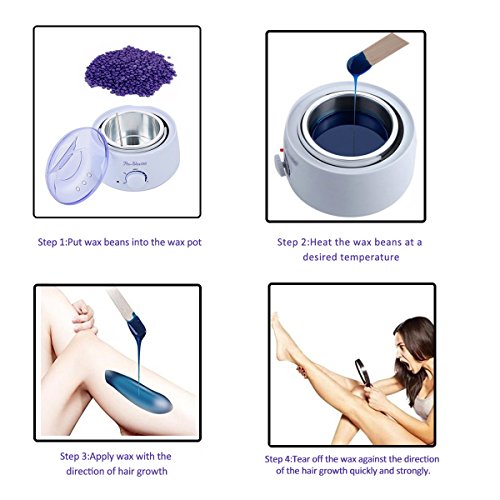 Pro-Wax100

Step 1:Put wax beans into the wax pot

Step 2:Heat the wax beans at a desired temperature

Step 3:Apply wax with the direction of hair growth

Step 4:Tear off the wax against the direction of the hair growth quickly and strongly.