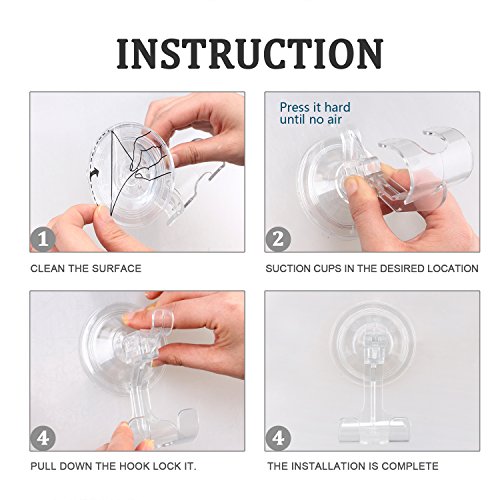 INSTRUCTION

1

CLEAN THE SURFACE

Press it hard until no air

2

SUCTION CUPS IN THE DESIRED LOCATION

4

PULL DOWN THE HOOK LOCK IT.

4

THE INSTALLATION IS COMPLETE