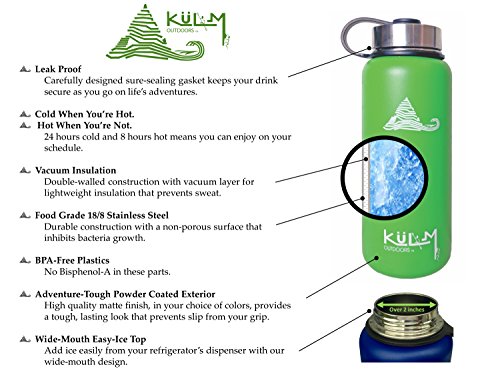 KÜLM
OUTDOORS

Leak Proof
Carefully designed sure-sealing gasket keeps your drink secure as you go on life's adventures.

Cold When You're Hot.
Hot When You're Not.
24 hours cold and 8 hours hot means you can enjoy on your schedule.

Vacuum Insulation
Double-walled construction with vacuum layer for lightweight insulation that prevents sweat.

Food Grade 18/8 Stainless Steel
Durable construction with a non-porous surface that inhibits bacteria growth.

BPA-Free Plastics
No Bisphenol-A in these parts.

Adventure-Tough Powder Coated Exterior
High quality matte finish, in your choice of colors, provides a tough, lasting look that prevents slip from your grip.

Wide-Mouth Easy-Ice Top
Add ice easily from your refrigerator's dispenser with our wide-mouth design.

KÜLM
OUTDOORS

Over 2 inches