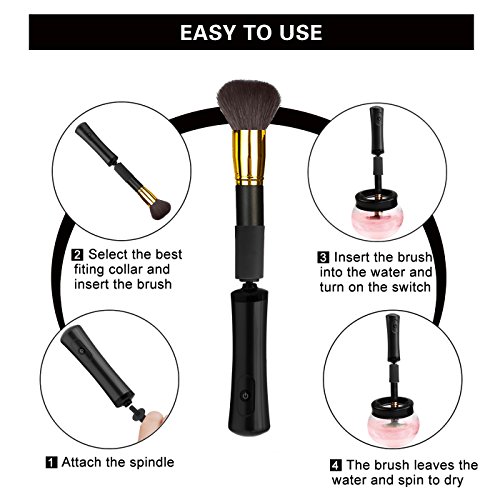 EASY TO USE

2 Select the best fiting collar and insert the brush

3 Insert the brush into the water and turn on the switch

1 Attach the spindle

4 The brush leaves the water and spin to dry