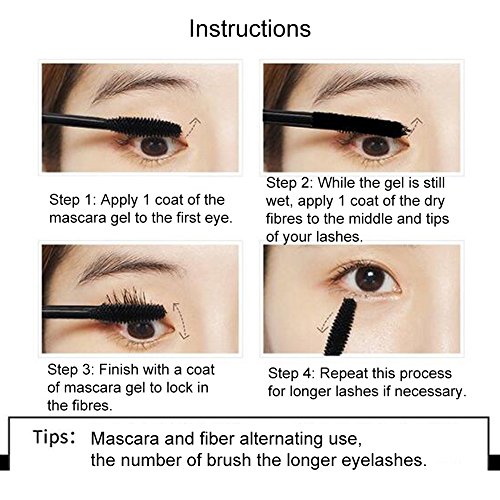 Instructions

Step 1: Apply 1 coat of the mascara gel to the first eye.

Step 2: While the gel is still wet, apply 1 coat of the dry fibres to the middle and tips of your lashes.

Step 3: Finish with a coat of mascara gel to lock in the fibres.

Step 4: Repeat this process for longer lashes if necessary.

Tips: Mascara and fiber alternating use, the number of brush the longer eyelashes.