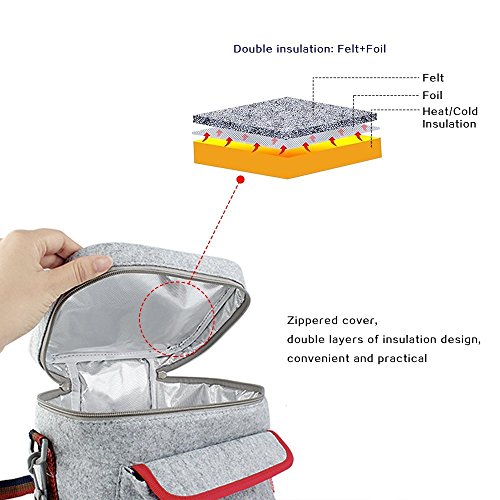 Double insulation: Felt+Foil

Felt
Foil
Heat/Cold Insulation

Zippered cover,
double layers of insulation design,
convenient and practical