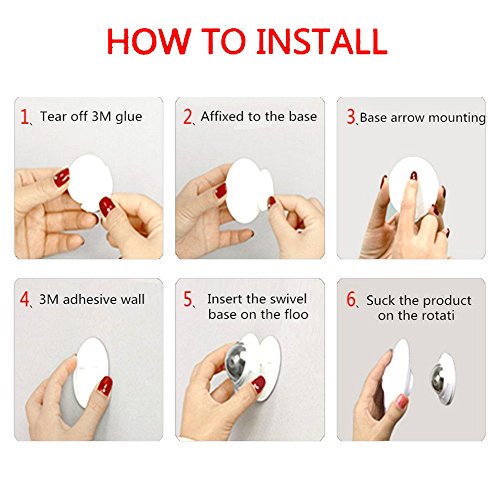 HOW TO INSTALL

1、Tear off 3M glue

2、Affixed to the base

3、Base arrow mounting

4、3M adhesive wall

5、Insert the swivel base on the floo

6、Suck the product on the rotati