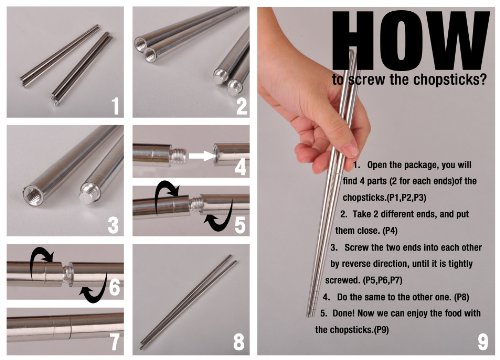 1

2

3

4

5

6

7

8

HOW

to screw the chopsticks?

1. Open the package, you will find 4 parts (2 for each ends)of the chopsticks.(P1,P2,P3)

2. Take 2 different ends, and put them close. (P4)

3. Screw the two ends into each other by reverse direction, until it is tightly screwed. (P5,P6,P7)

4. Do the same to the other one. (P8)

5. Done! Now we can enjoy the food with the chopsticks.(P9)

9